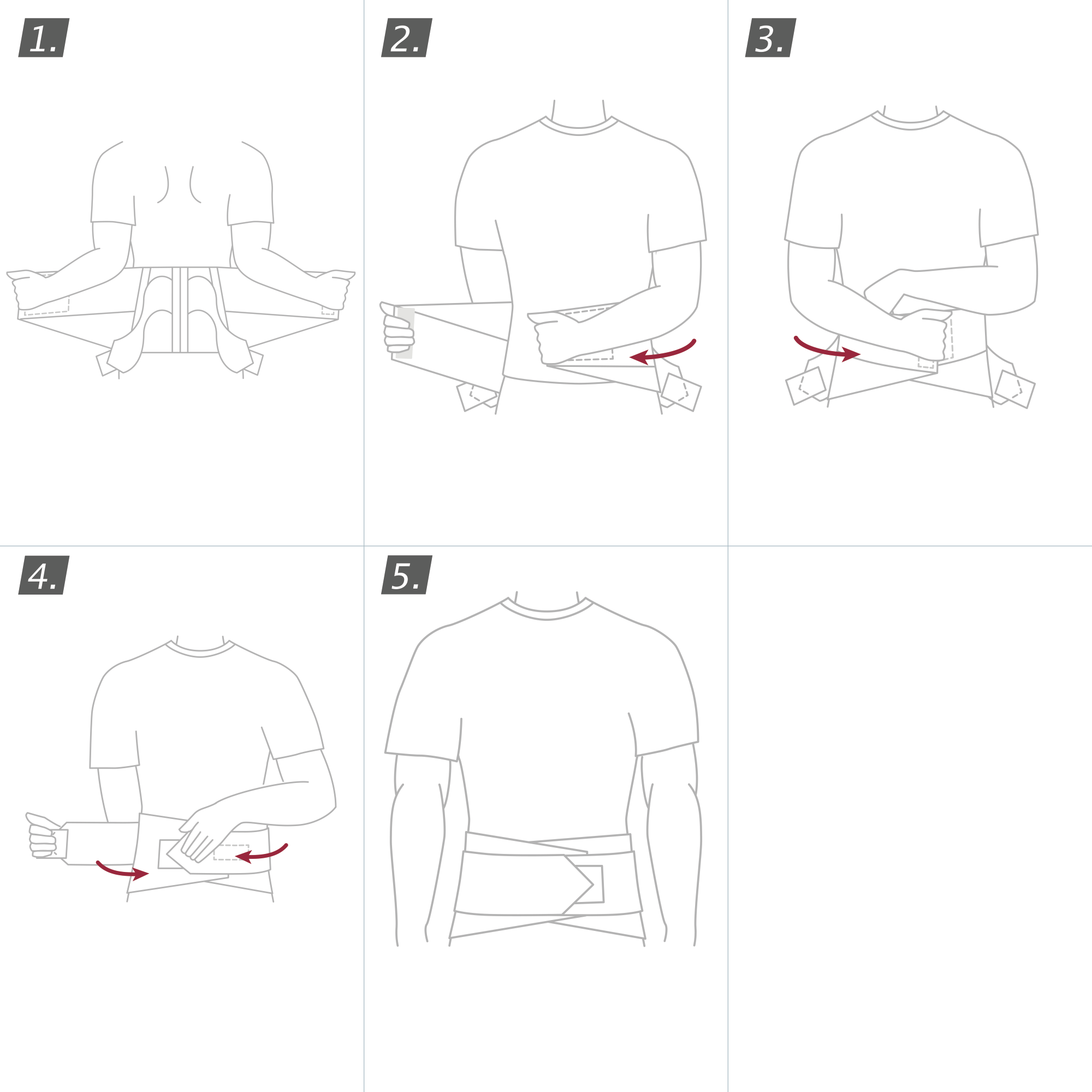 1.

2.

3.

4.

5.